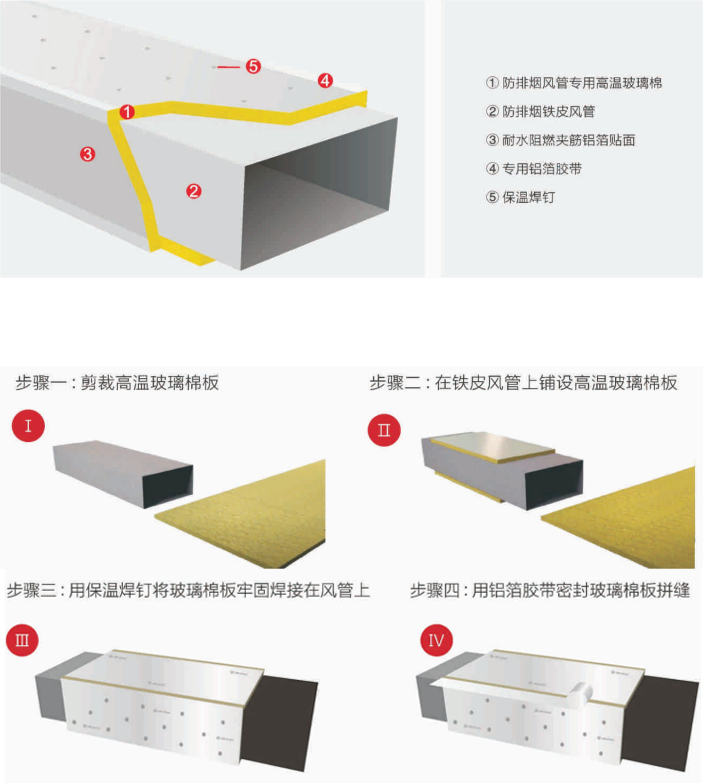 5
4
1
3
2

① 防排烟风管专用高温玻璃棉
② 防排烟铁皮风管
③ 耐水阻燃夹筋铝箔贴面
④ 专用铝箔胶带
⑤ 保温焊钉

步骤一：剪裁高温玻璃棉板

Ⅰ

步骤二：在铁皮风管上铺设高温玻璃棉板

Ⅱ

步骤三：用保温焊钉将玻璃棉板牢固焊接在风管上

Ⅲ

步骤四：用铝箔胶带密封玻璃棉板拼缝

Ⅳ