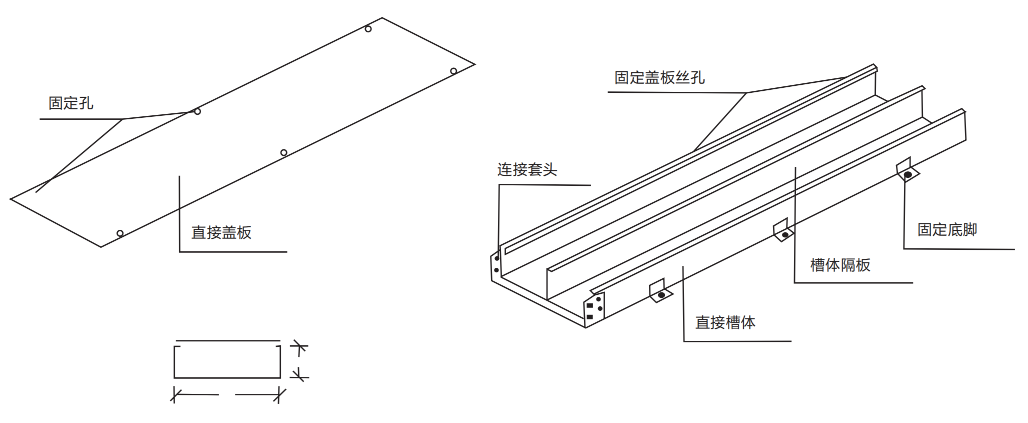 固定孔

直接盖板

固定盖板丝孔

连接套头

固定底脚

槽体隔板

直接槽体