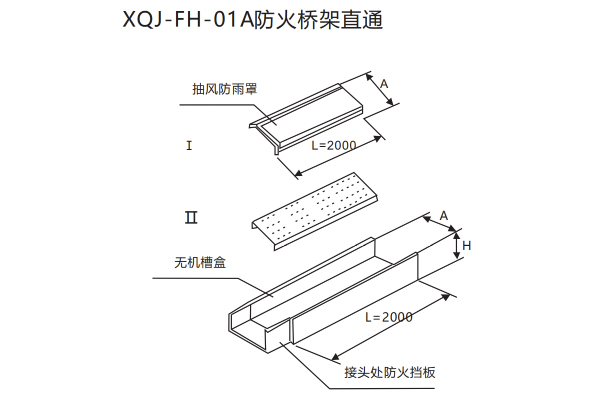 XQJ-FH-01A防火桥架直通

抽风防雨罩

A

I

L=2000

II

A

H

无机槽盒

L=2000

接头处防火挡板