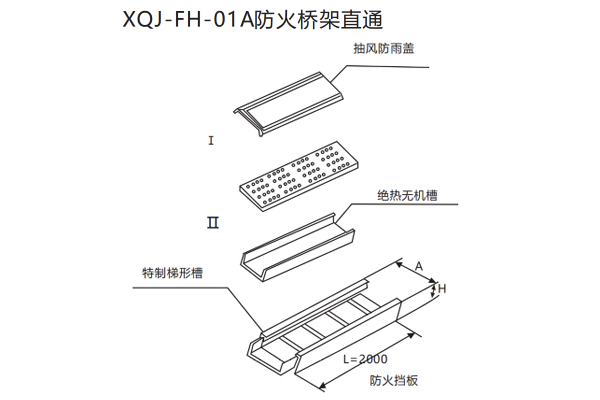 XQJ-FH-01A防火桥架直通

抽风防雨盖

I

绝热无机槽

II

特制梯形槽

A

H

L=2000

防火挡板